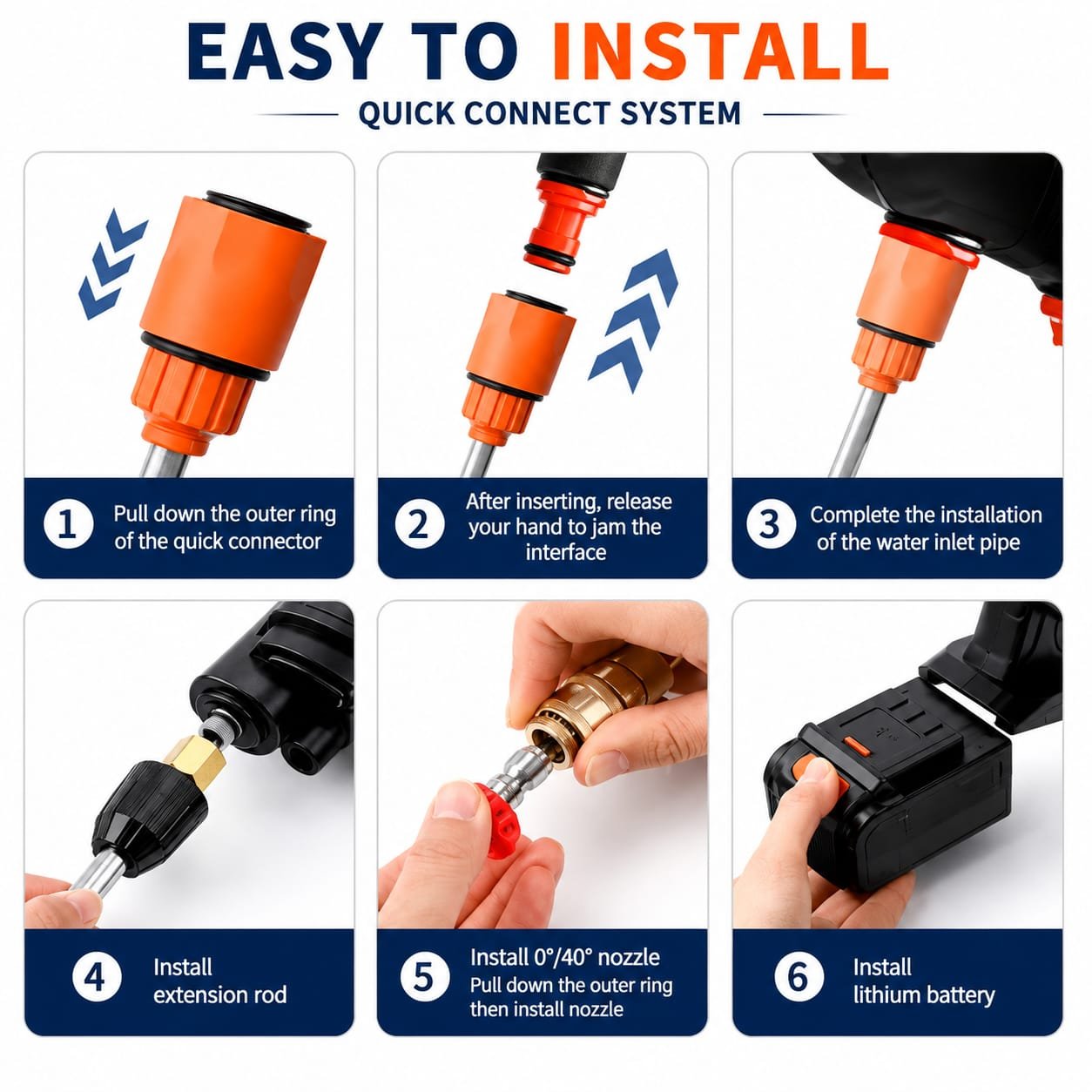 EASY TO INSTALL

QUICK CONNECT SYSTEM

1 Pull down the outer ring of the quick connector

2 After inserting, release your hand to jam the interface

3 Complete the installation of the water inlet pipe

4 Install extension rod

5 Install 0°/40° nozzle
Pull down the outer ring then install nozzle

6 Install lithium battery